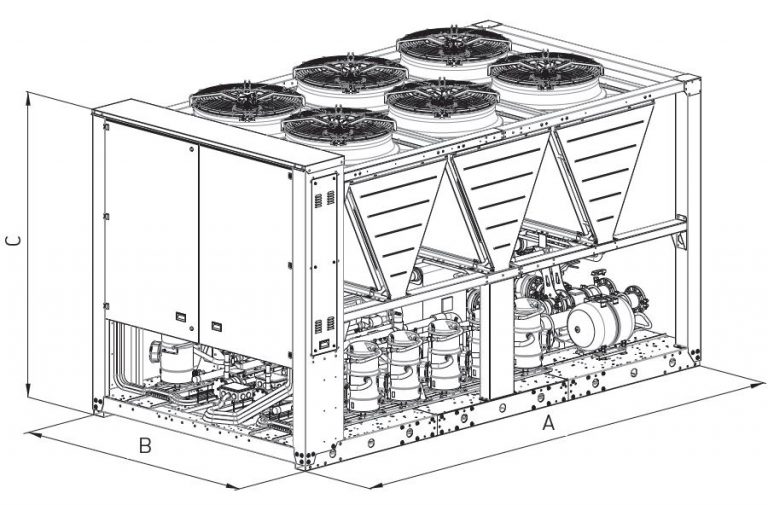 C

B

A